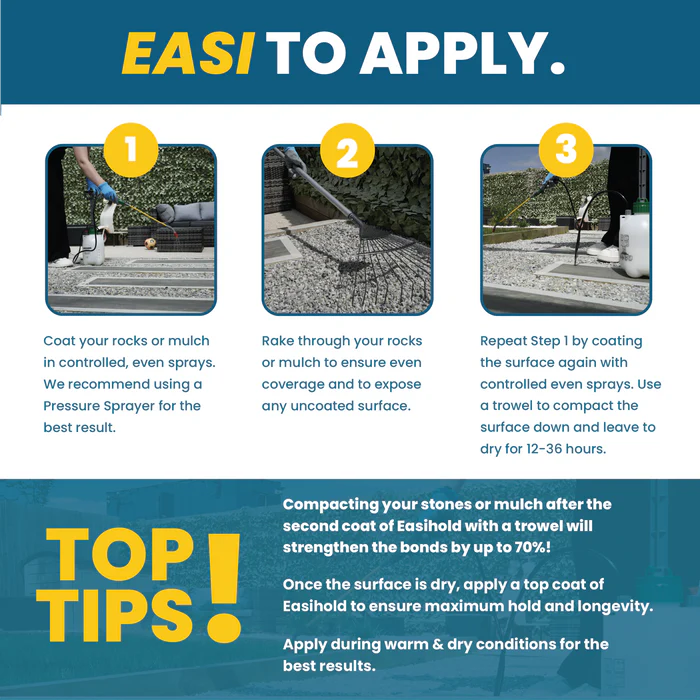 EASI TO APPLY.

1

Coat your rocks or mulch in controlled, even sprays. We recommend using a Pressure Sprayer for the best result.

2

Rake through your rocks or mulch to ensure even coverage and to expose any uncoated surface.

3

Repeat Step 1 by coating the surface again with controlled even sprays. Use a trowel to compact the surface down and leave to dry for 12-36 hours.

TOP TIPS!

Compacting your stones or mulch after the second coat of Easihold with a trowel will strengthen the bonds by up to 70%!

Once the surface is dry, apply a top coat of Easihold to ensure maximum hold and longevity.

Apply during warm & dry conditions for the best results.